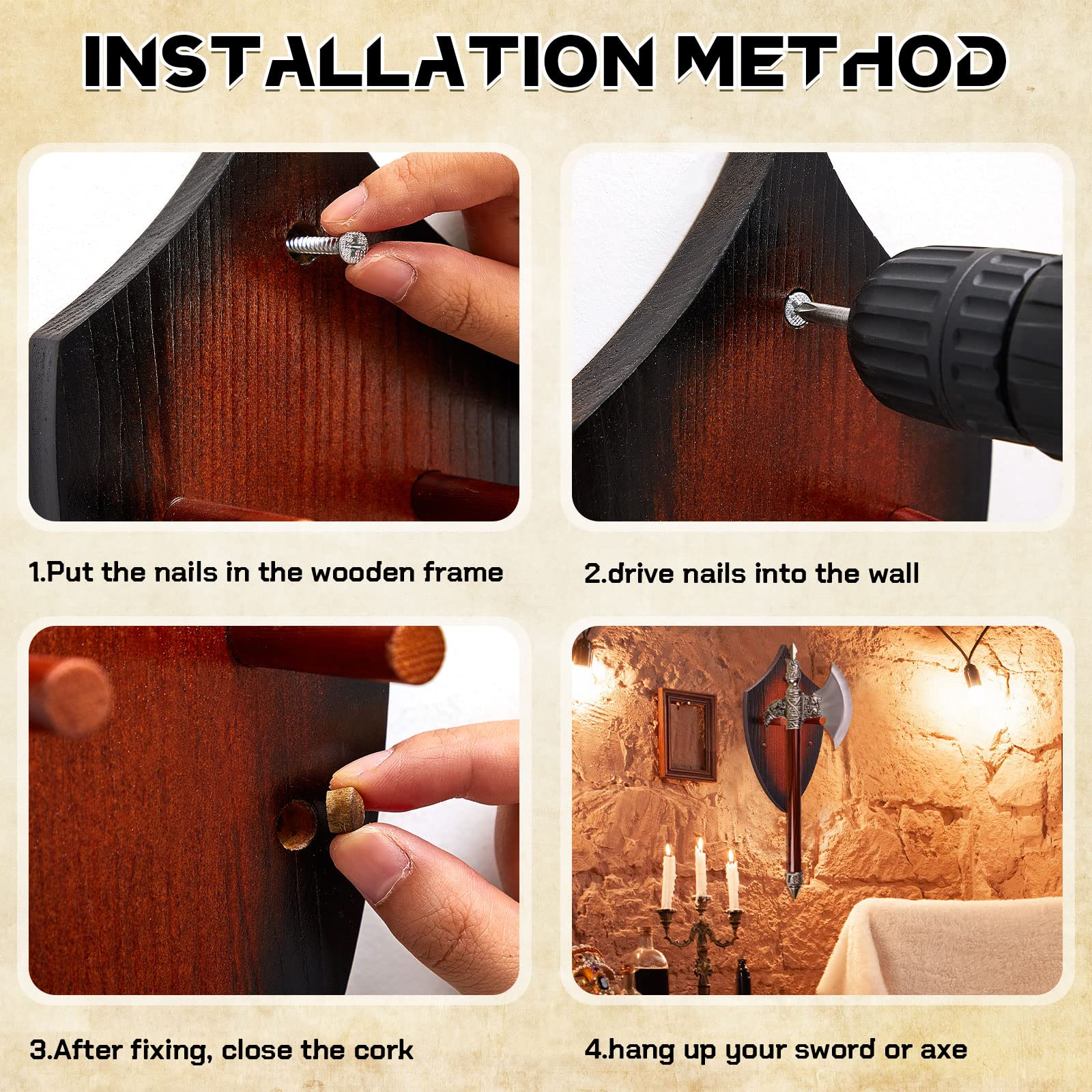 INSTALLATION METHOD

1.Put the nails in the wooden frame

2.drive nails into the wall

3.After fixing, close the cork

4.hang up your sword or axe