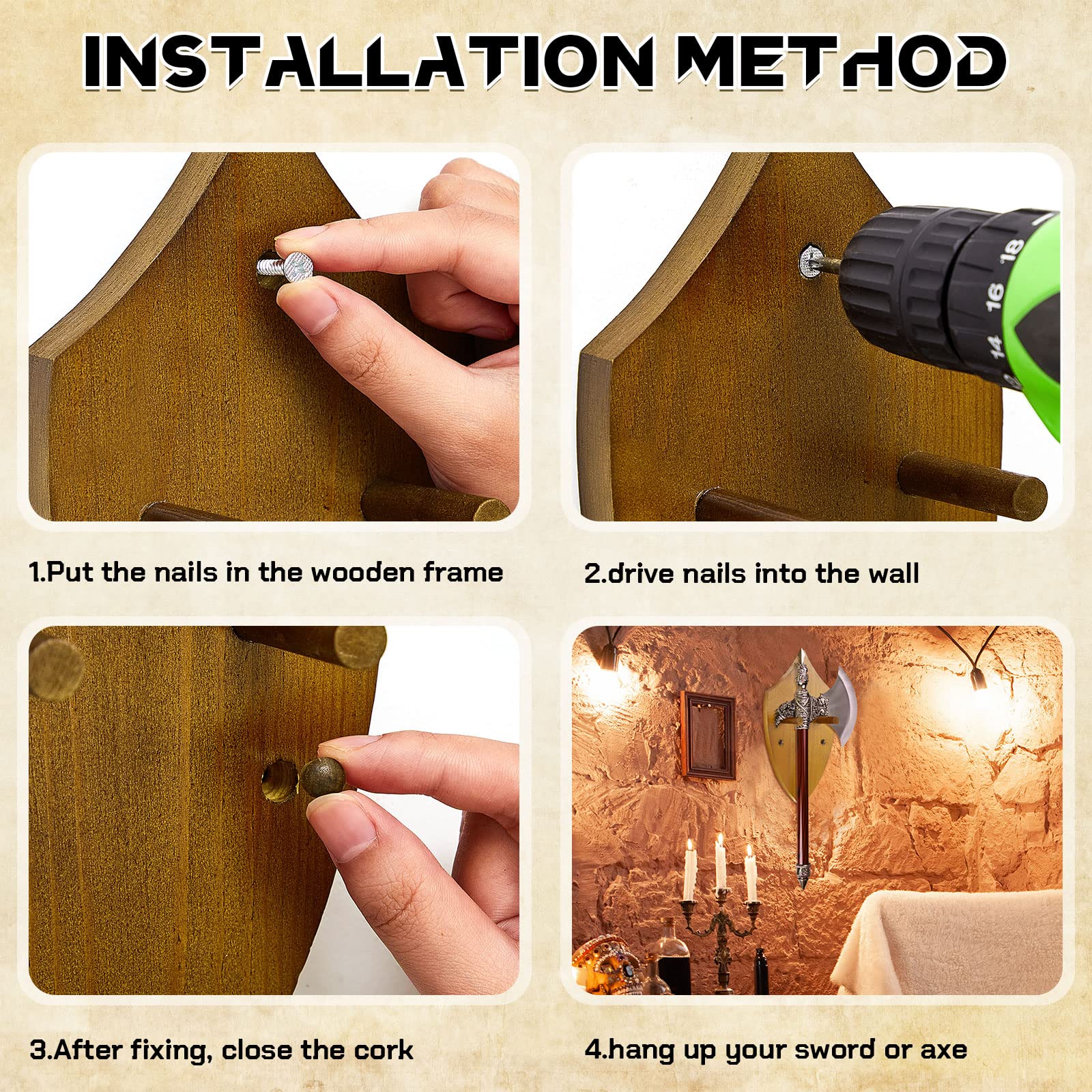 INSTALLATION METHOD

18
16
14

1.Put the nails in the wooden frame

2.drive nails into the wall

3.After fixing, close the cork

4.hang up your sword or axe